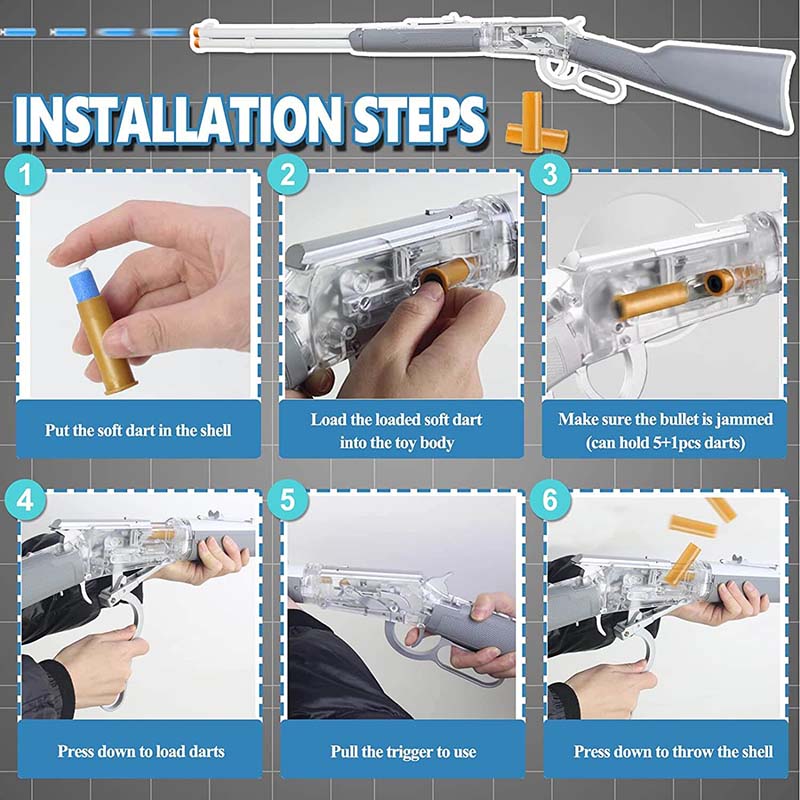 INSTALLATION STEPS

1

Put the soft dart in the shell

2

Load the loaded soft dart into the toy body

3

Make sure the bullet is jammed (can hold 5+1pcs darts)

4

Press down to load darts

5

Pull the trigger to use

6

Press down to throw the shell