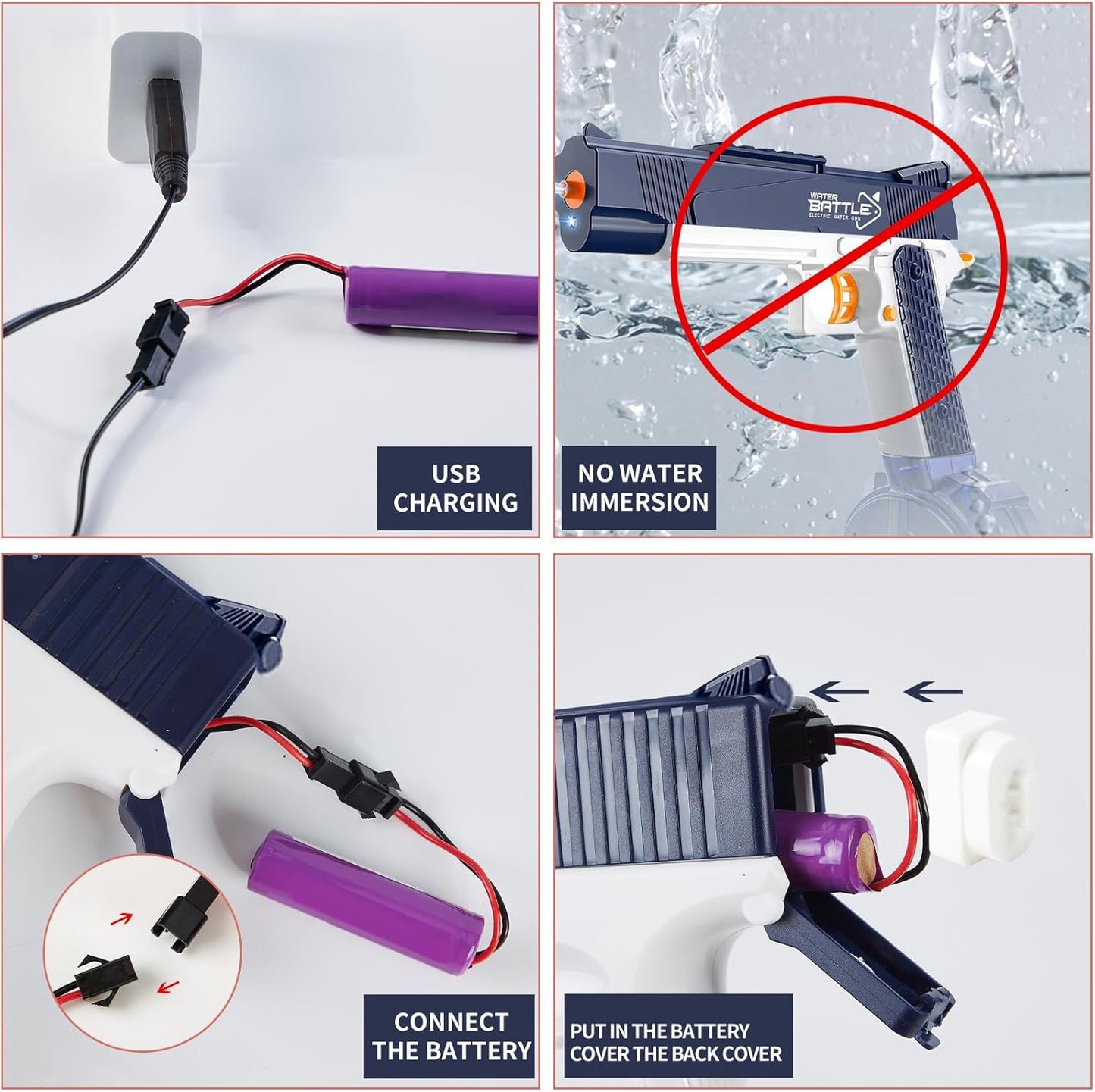 USB CHARGING

WATER BATTLE ELECTRIC WATER GUN

NO WATER IMMERSION

CONNECT THE BATTERY

PUT IN THE BATTERY
COVER THE BACK COVER