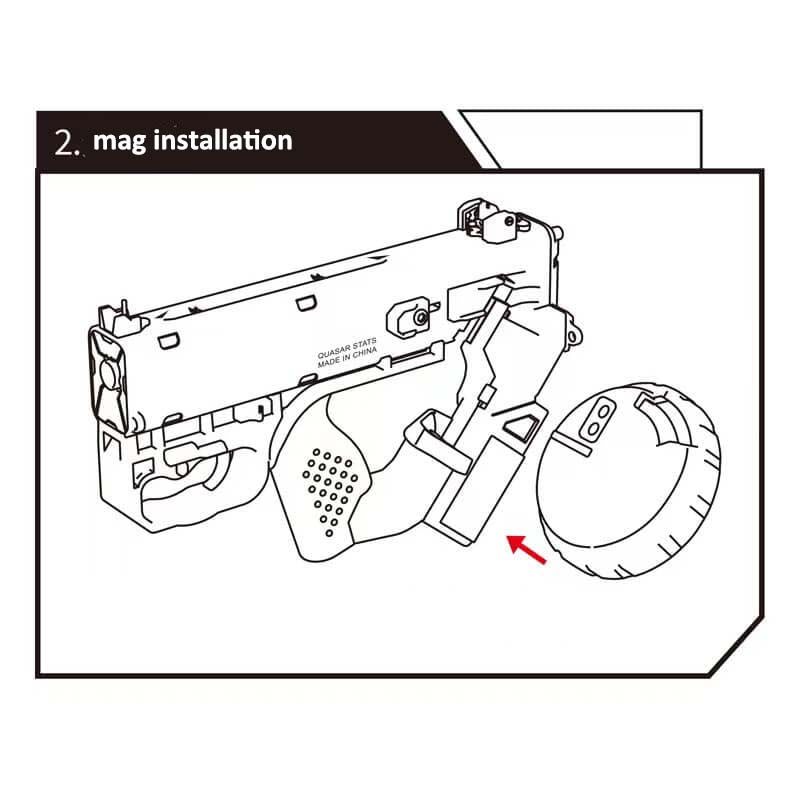 2. mag installation

QUASAR STATS
MADE IN CHINA