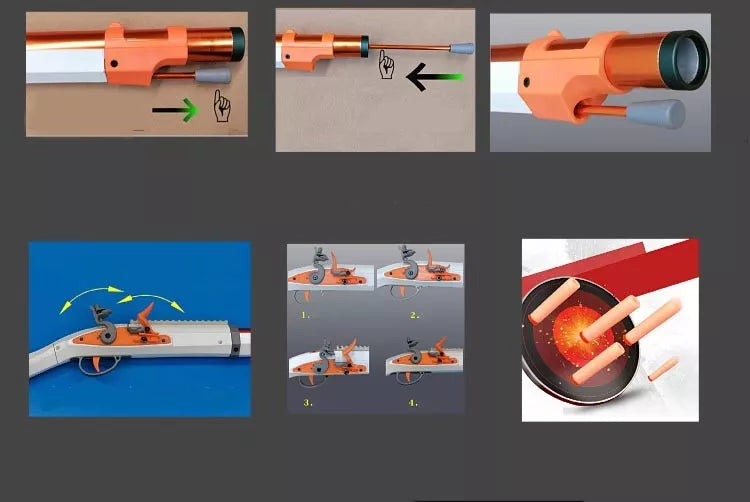 1.

2.

3.

4.