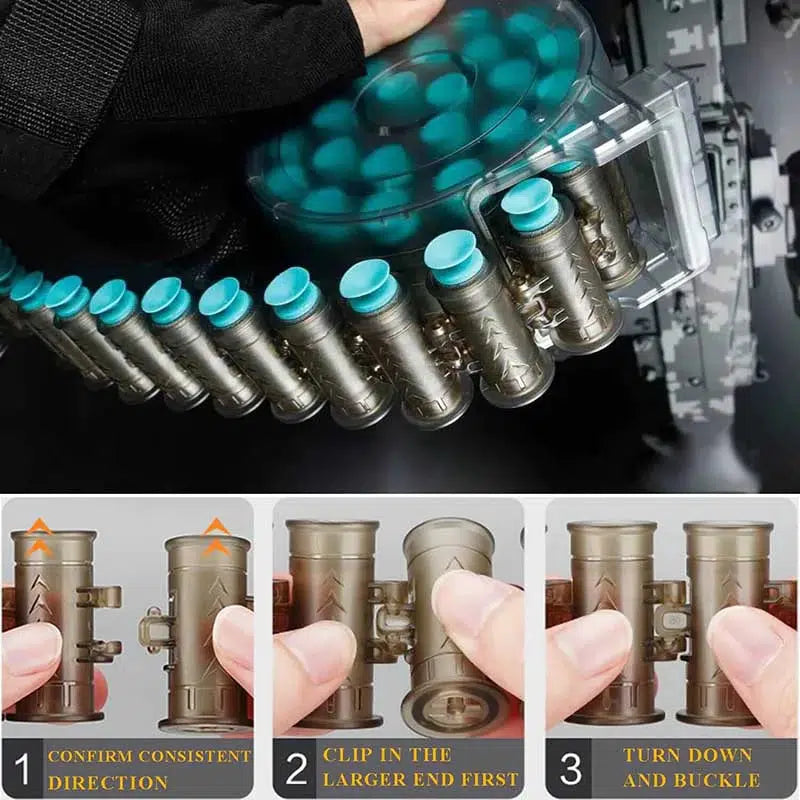 1 CONFIRM CONSISTENT DIRECTION

2 CLIP IN THE LARGER END FIRST

3 TURN DOWN AND BUCKLE