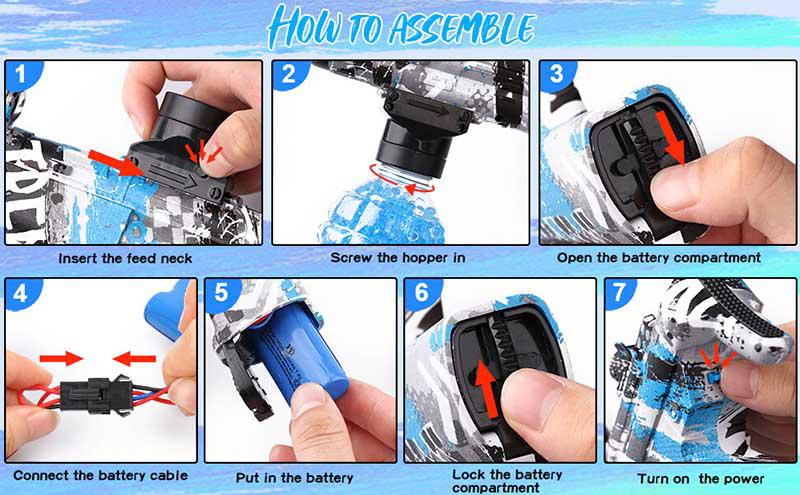 HOW TO ASSEMBLE

1
Insert the feed neck

2
Screw the hopper in

3
Open the battery compartment

4
Connect the battery cable

5
Put in the battery

6
Lock the battery compartment

7
Turn on the power