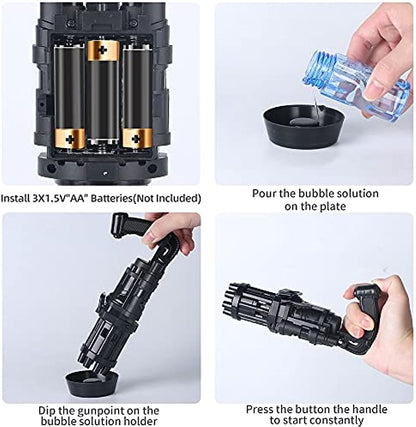 Install 3X1.5V"AA" Batteries(Not Included)

Pour the bubble solution on the plate

Dip the gunpoint on the bubble solution holder

Press the button the handle to start constantly