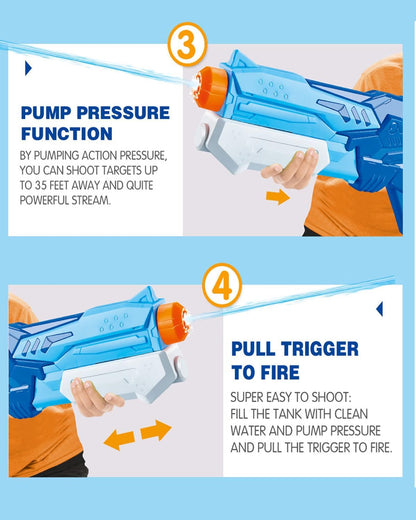 3

PUMP PRESSURE FUNCTION

BY PUMPING ACTION PRESSURE, YOU CAN SHOOT TARGETS UP TO 35 FEET AWAY AND QUITE POWERFUL STREAM.

4

PULL TRIGGER TO FIRE

SUPER EASY TO SHOOT: FILL THE TANK WITH CLEAN WATER AND PUMP PRESSURE AND PULL THE TRIGGER TO FIRE.