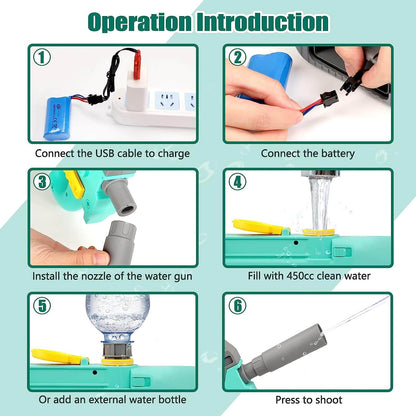 Operation Introduction

①

Connect the USB cable to charge

②

Connect the battery

③

Install the nozzle of the water gun

④

Fill with 450cc clean water

⑤

Or add an external water bottle

⑥

Press to shoot