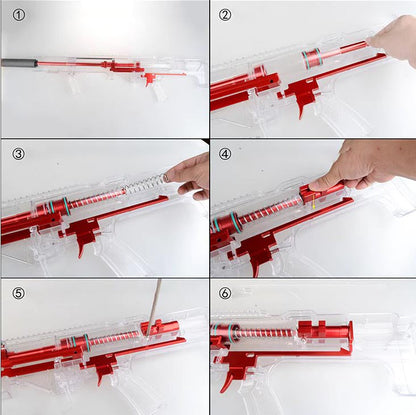 ①

②

③

④

⑤

⑥