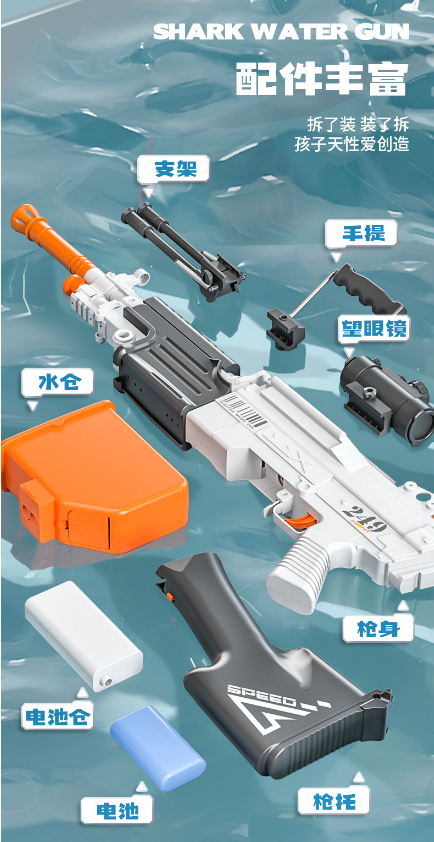 SHARK WATER GUN
配件丰富
拆了装 装了拆
孩子天性爱创造

支架
手提
望眼镜
水仓
249
枪身
SPEED
电池仓
电池
枪托