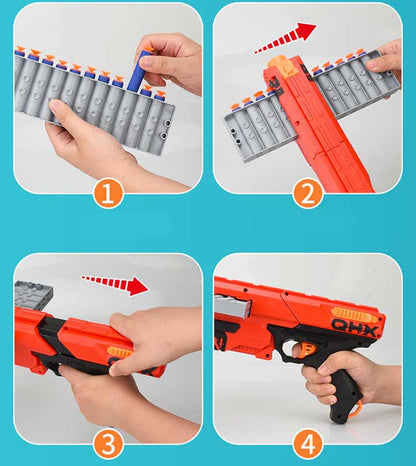 1

2

3

QHX

4