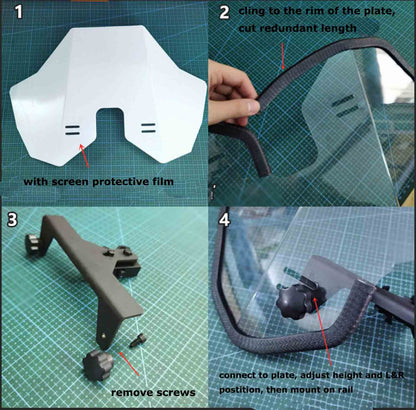 1

with screen protective film

2 cling to the rim of the plate, cut redundant length

3

remove screws

4

connect to plate, adjust height and L&R postition, then mount on rail