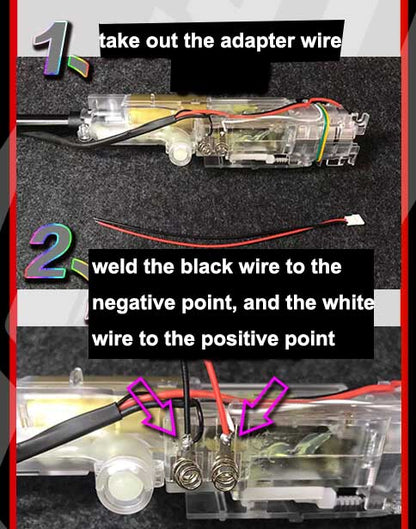 1、take out the adapter wire

2、weld the black wire to the negative point, and the white wire to the positive point