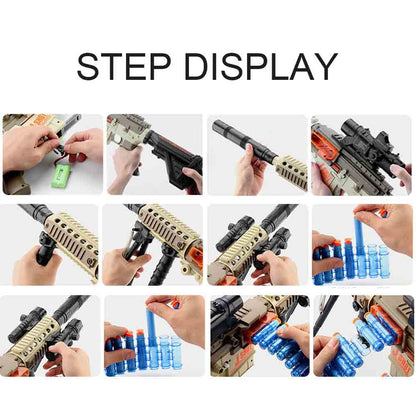 STEP DISPLAY